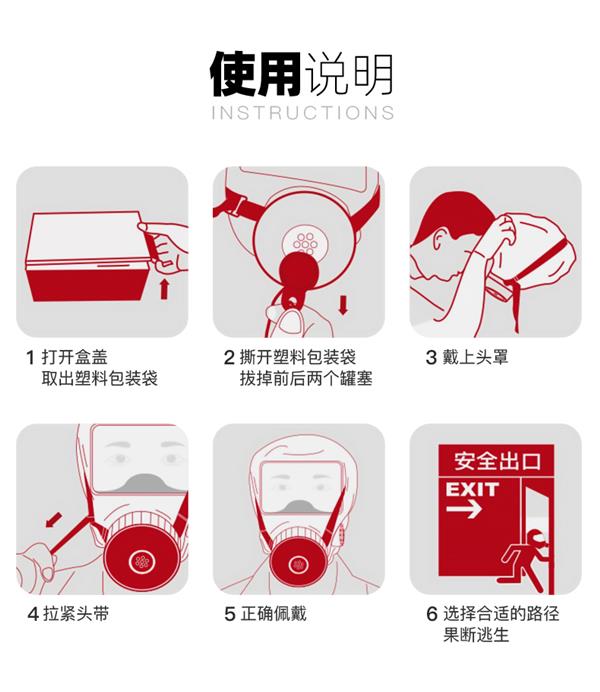 使用说明
INSTRUCTIONS

1 打开盒盖
取出塑料包装袋

2 撕开塑料包装袋
拔掉前后两个罐塞

3 戴上头罩

4 拉紧头带

5 正确佩戴

安全出口
EXIT

6 选择合适的路径
果断逃生