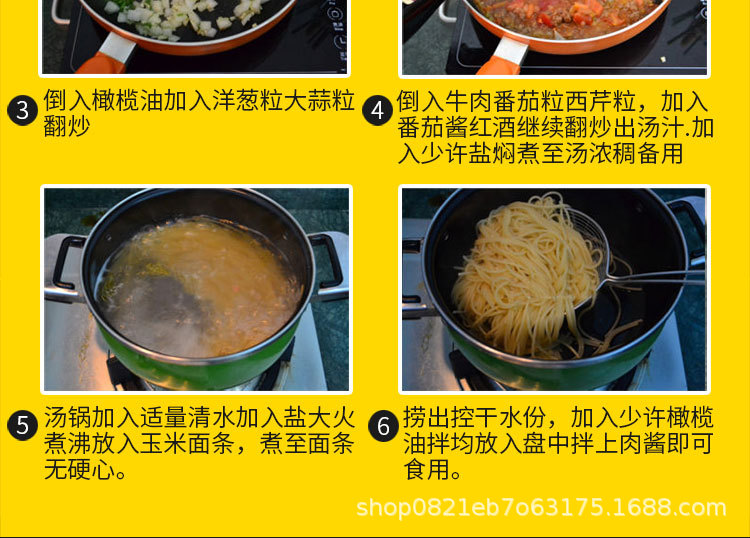 3 倒入橄榄油加入洋葱粒大蒜粒翻炒

4 倒入牛肉番茄粒西芹粒，加入番茄酱红酒继续翻炒出汤汁.加入少许盐焖煮至汤浓稠备用

5 汤锅加入适量清水加入盐大火煮沸放入玉米面条，煮至面条无硬心。

6 捞出控干水份，加入少许橄榄油拌均放入盘中拌上肉酱即可食用。

shop0821eb7o63175.1688.com